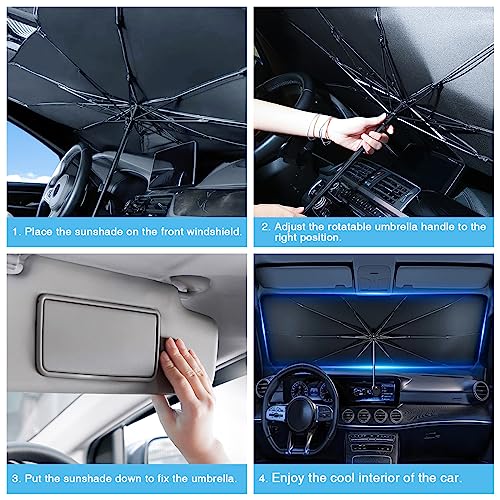 1. Place the sunshade on the front windshield.

2. Adjust the rotatable umbrella handle to the right position.

3. Put the sunshade down to fix the umbrella.

4. Enjoy the cool interior of the car.