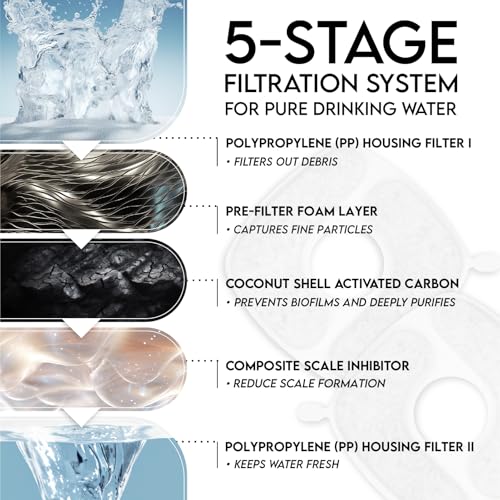 5-STAGE
FILTRATION SYSTEM
FOR PURE DRINKING WATER

POLYPROPYLENE (PP) HOUSING FILTER I
• FILTERS OUT DEBRIS

PRE-FILTER FOAM LAYER
• CAPTURES FINE PARTICLES

COCONUT SHELL ACTIVATED CARBON
• PREVENTS BIOFILMS AND DEEPLY PURIFIES

COMPOSITE SCALE INHIBITOR
• REDUCE SCALE FORMATION

POLYPROPYLENE (PP) HOUSING FILTER II
• KEEPS WATER FRESH