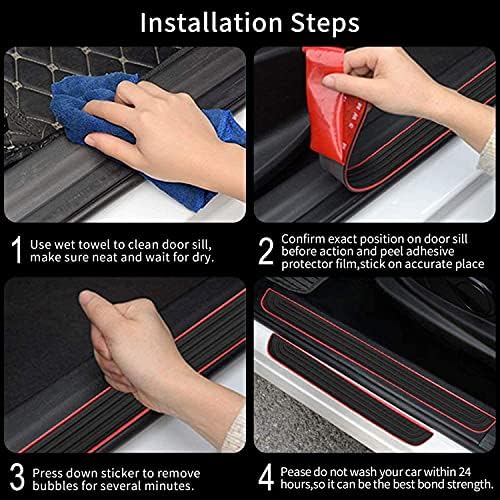 Installation Steps

1 Use wet towel to clean door sill, make sure neat and wait for dry.

2 Confirm exact position on door sill before action and peel adhesive protector film,stick on accurate place

3 Press down sticker to remove bubbles for several minutes.

4 Pease do not wash your car within 24 hours,so it can be the best bond strength.