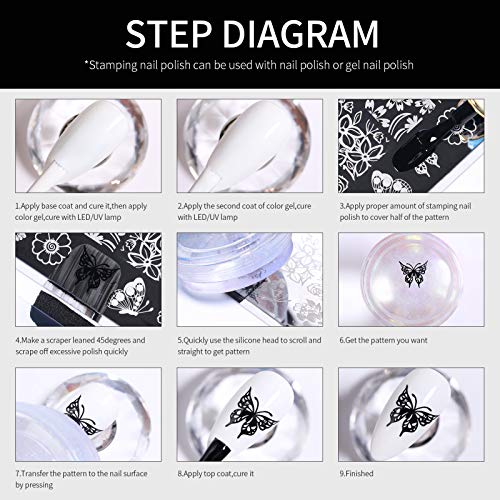 STEP DIAGRAM

*Stamping nail polish can be used with nail polish or gel nail polish

1.Apply base coat and cure it,then apply color gel,cure with LED/UV lamp

2.Apply the second coat of color gel,cure with LED/UV lamp

3.Apply proper amount of stamping nail polish to cover half of the pattern

4.Make a scraper leaned 45degrees and scrape off excessive polish quickly

5.Quickly use the silicone head to scroll and straight to get pattern

6.Get the pattern you want

7.Transfer the pattern to the nail surface by pressing

8.Apply top coat,cure it

9.Finished