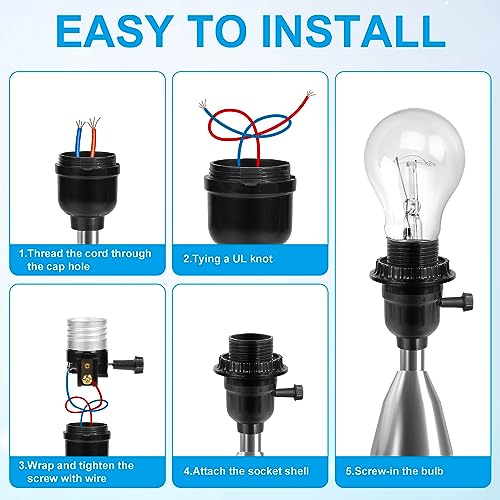 EASY TO INSTALL

1.Thread the cord through the cap hole

2.Tying a UL knot

3.Wrap and tighten the screw with wire

4.Attach the socket shell

5.Screw-in the bulb