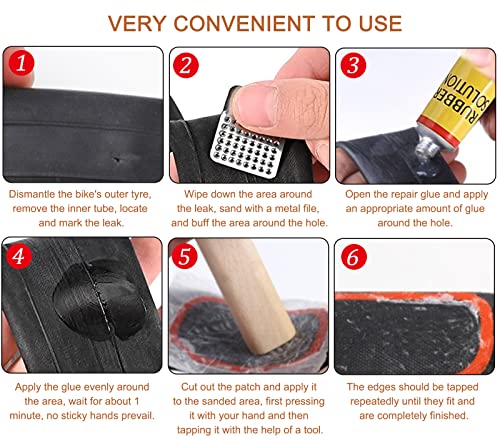 VERY CONVENIENT TO USE

1

Dismantle the bike's outer tyre, remove the inner tube, locate and mark the leak.

2

Wipe down the area around the leak, sand with a metal file, and buff the area around the hole.

3

RUBBER SOLUTION

Open the repair glue and apply an appropriate amount of glue around the hole.

4

Apply the glue evenly around the area, wait for about 1 minute, no sticky hands prevail.

5

Cut out the patch and apply it to the sanded area, first pressing it with your hand and then tapping it with the help of a tool.

6

The edges should be tapped repeatedly until they fit and are completely finished.