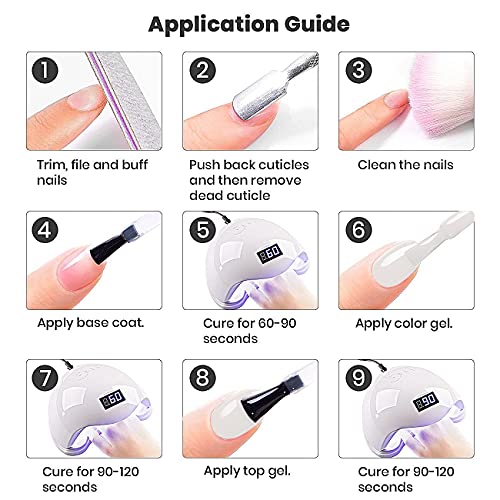 Application Guide

1
Trim, file and buff nails

2
Push back cuticles and then remove dead cuticle

3
Clean the nails

4
Apply base coat.

5
60
Cure for 60-90 seconds

6
Apply color gel.

7
60
Cure for 90-120 seconds

8
Apply top gel.

9
90
Cure for 90-120 seconds