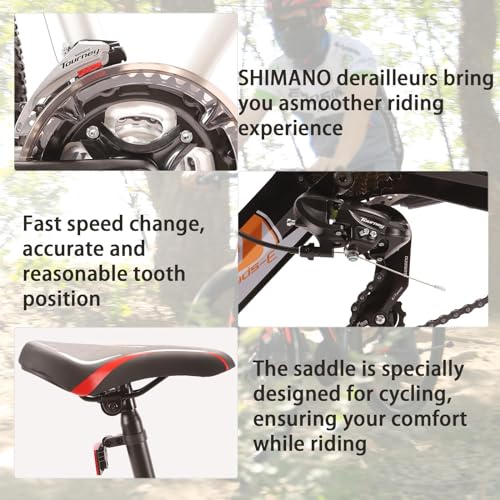 Tourney

SHIMANO derailleurs bring you asmoother riding experience

Fast speed change, accurate and reasonable tooth position

Tourney

The saddle is specially designed for cycling, ensuring your comfort while riding