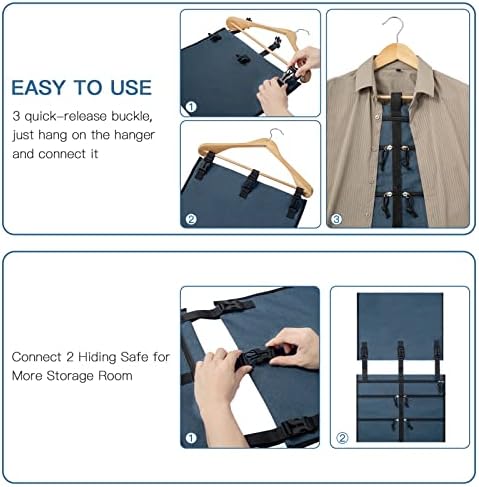 EASY TO USE

3 quick-release buckle, just hang on the hanger and connect it

①

②

③

Connect 2 Hiding Safe for More Storage Room

①

②