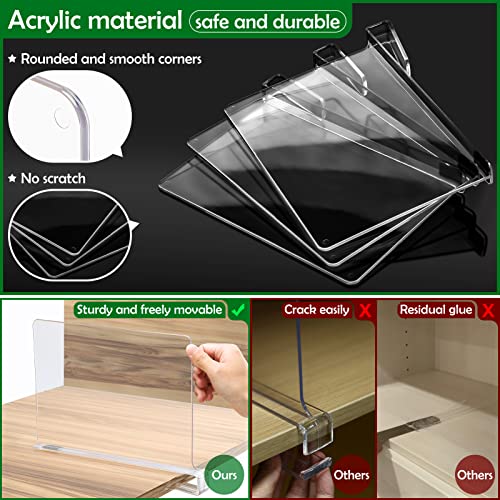 Acrylic material safe and durable

★ Rounded and smooth corners

★ No scratch

Sturdy and freely movable ✓

Ours

Crack easily X

Others

Residual glue X

Others