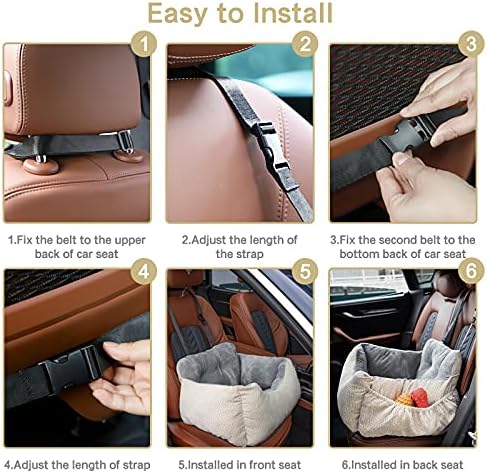 Easy to Install

1

2

3

1.Fix the belt to the upper back of car seat

2.Adjust the length of the strap

3.Fix the second belt to the bottom back of car seat

4

5

6

4.Adjust the length of strap

5.Installed in front seat

6.Installed in back seat