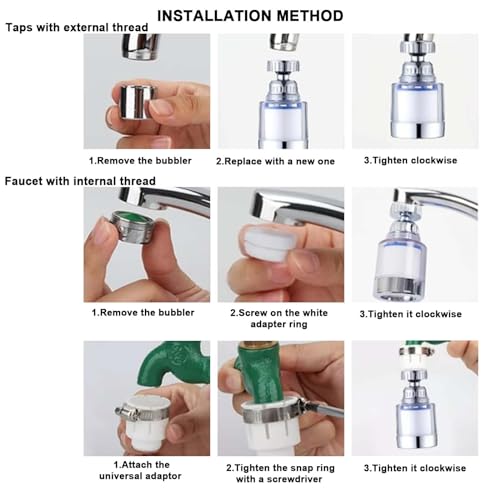 INSTALLATION METHOD

Taps with external thread

1.Remove the bubbler

2.Replace with a new one

3.Tighten clockwise

Faucet with internal thread

1.Remove the bubbler

2.Screw on the white adapter ring

3.Tighten it clockwise

1.Attach the universal adaptor

2.Tighten the snap ring with a screwdriver

3.Tighten it clockwise