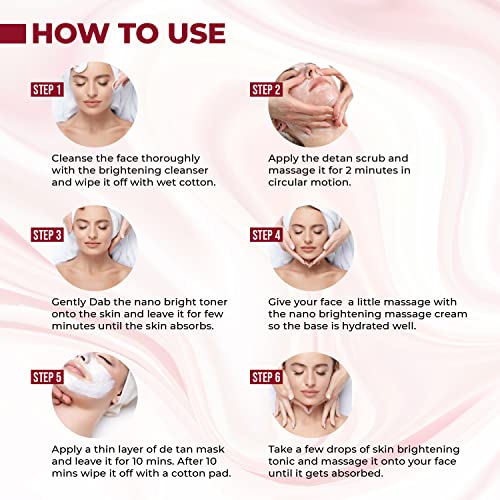 HOW TO USE

STEP 1

Cleanse the face thoroughly with the brightening cleanser and wipe it off with wet cotton.

STEP 2

Apply the detan scrub and massage it for 2 minutes in circular motion.

STEP 3

Gently Dab the nano bright toner onto the skin and leave it for few minutes until the skin absorbs.

STEP 4

Give your face a little massage with the nano brightening massage cream so the base is hydrated well.

STEP 5

Apply a thin layer of de tan mask and leave it for 10 mins. After 10 mins wipe it off with a cotton pad.

STEP 6

Take a few drops of skin brightening tonic and massage it onto your face until it gets absorbed.