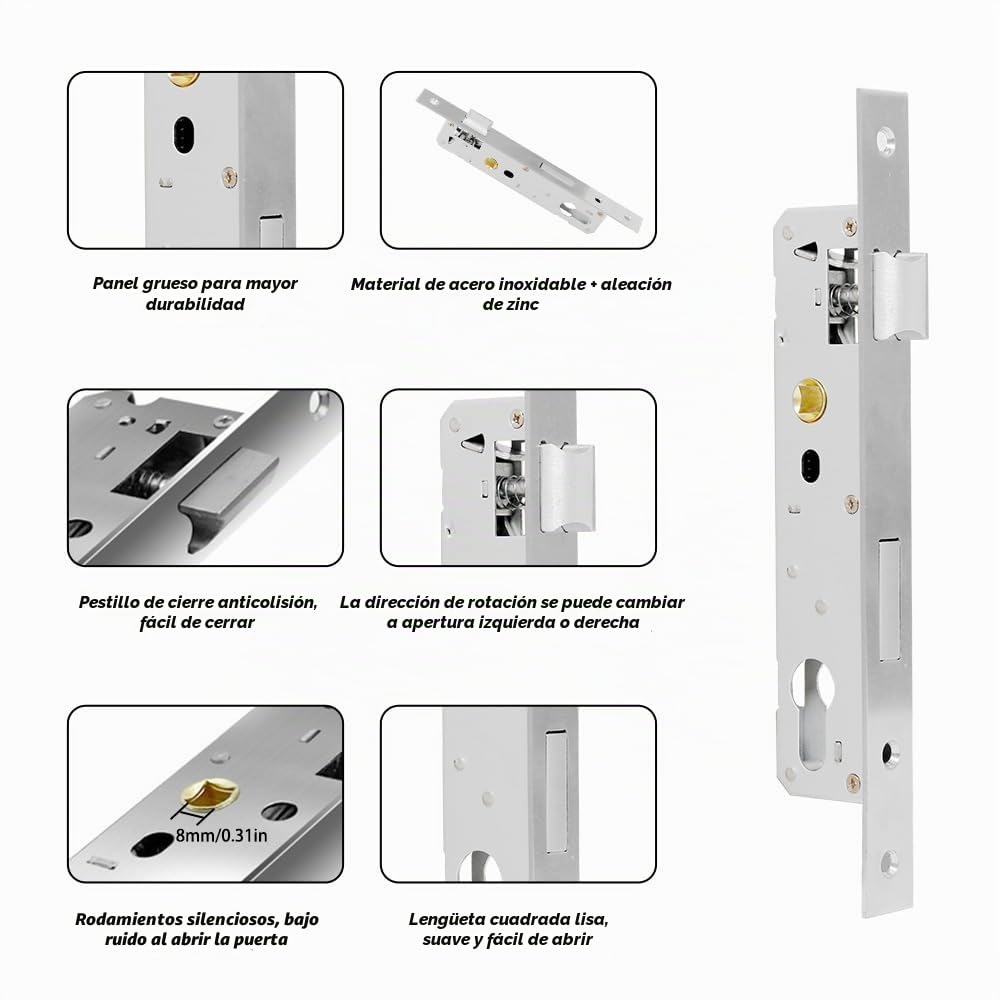 Panel grueso para mayor durabilidad

Material de acero inoxidable + aleación de zinc

Pestillo de cierre anticolisión, fácil de cerrar

La dirección de rotación se puede cambiar a apertura izquierda o derecha

8mm/0.31in

Rodamientos silenciosos, bajo ruido al abrir la puerta

Lengüeta cuadrada lisa, suave y fácil de abrir