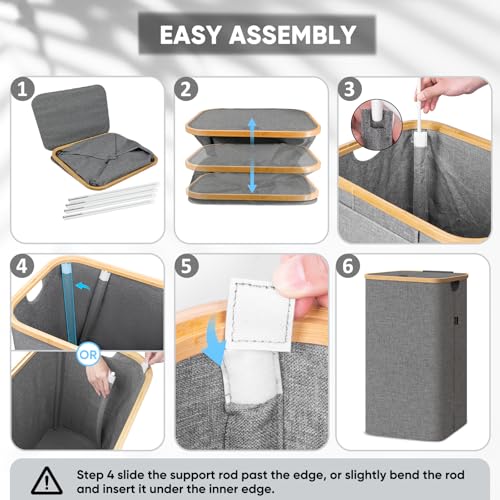 EASY ASSEMBLY

1

2

3

4

OR

5

6

Step 4 slide the support rod past the edge, or slightly bend the rod and insert it under the inner edge.