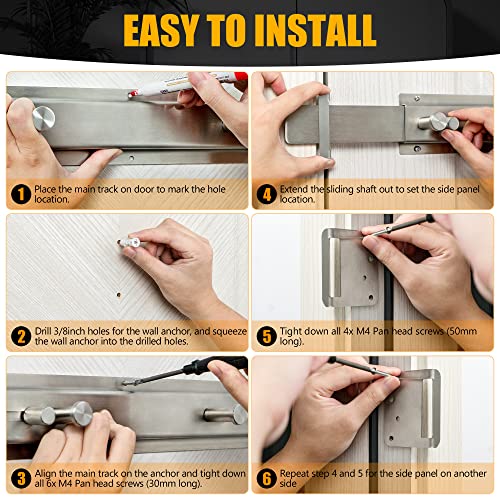 EASY TO INSTALL

1 Place the main track on door to mark the hole location.

2 Drill 3/8inch holes for the wall anchor, and squeeze the wall anchor into the drilled holes.

3 Align the main track on the anchor and tight down all 6x M4 Pan head screws (30mm long).

4 Extend the sliding shaft out to set the side panel location.

5 Tight down all 4x M4 Pan head screws (50mm long).

6 Repeat step 4 and 5 for the side panel on another side