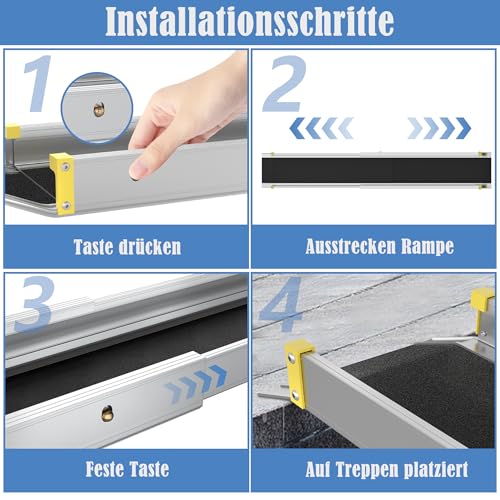 Installationsschritte

1

Taste drücken

2

Ausstrecken Rampe

3

Feste Taste

4

Auf Treppen platziert