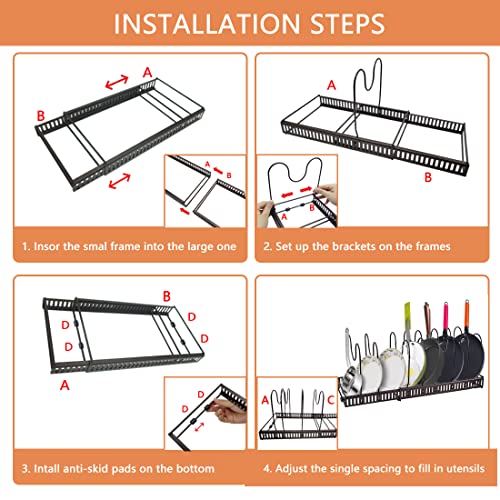 INSTALLATION STEPS

A
B
A
B

1. Insor the smal frame into the large one

A
B
A
B

2. Set up the brackets on the frames

B
D
D
D
D
A
D
D

3. Intall anti-skid pads on the bottom

A
C

4. Adjust the single spacing to fill in utensils