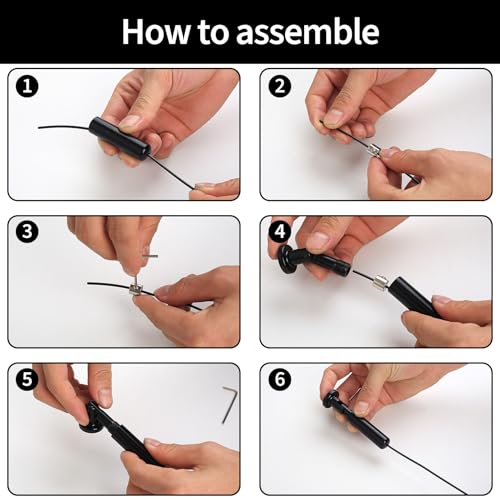 How to assemble

1

2

3

4

5

6