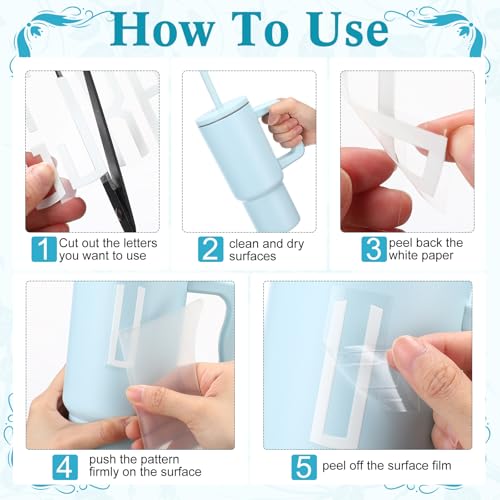 How To Use

1 Cut out the letters you want to use

2 clean and dry surfaces

3 peel back the white paper

4 push the pattern firmly on the surface

5 peel off the surface film