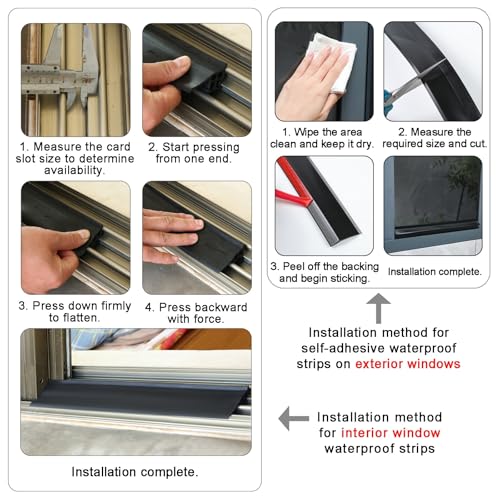 1. Measure the card slot size to determine availability.

2. Start pressing from one end.

3. Press down firmly to flatten.

4. Press backward with force.

Installation complete.

1. Wipe the area clean and keep it dry.

2. Measure the required size and cut.

3. Peel off the backing and begin sticking.

Installation complete.

Installation method for self-adhesive waterproof strips on exterior windows

Installation method for interior window waterproof strips