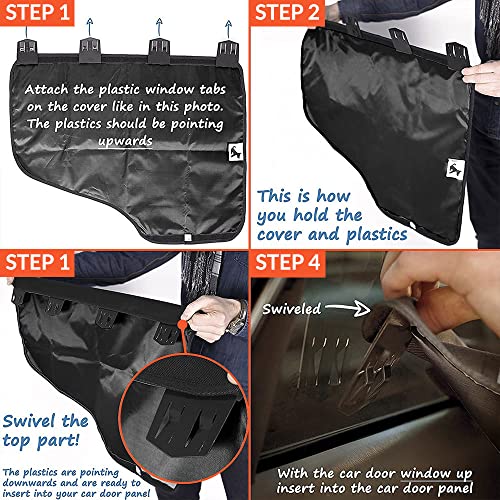 STEP 1

Attach the plastic window tabs on the cover like in this photo. The plastics should be pointing upwards

STEP 2

This is how you hold the cover and plastics

STEP 1

Swivel the top part!

The plastics are pointing downwards and are ready to insert into your car door panel

STEP 4

Swiveled

With the car door window up insert into the car door panel