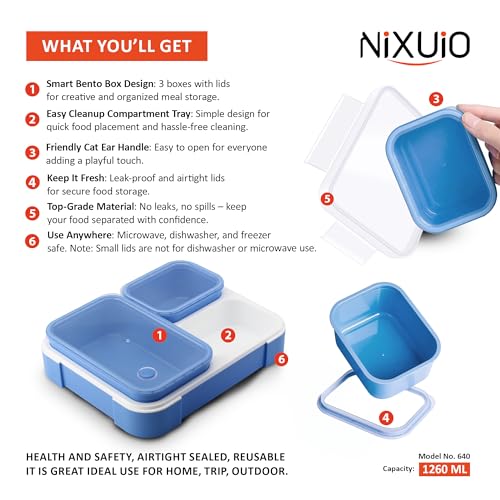 WHAT YOU'LL GET

NiXUiO

1 Smart Bento Box Design: 3 boxes with lids for creative and organized meal storage.

2 Easy Cleanup Compartment Tray: Simple design for quick food placement and hassle-free cleaning.

3 Friendly Cat Ear Handle: Easy to open for everyone adding a playful touch.

4 Keep It Fresh: Leak-proof and airtight lids for secure food storage.

5 Top-Grade Material: No leaks, no spills – keep your food separated with confidence.

6 Use Anywhere: Microwave, dishwasher, and freezer safe. Note: Small lids are not for dishwasher or microwave use.

3

5

1

2

6

4

HEALTH AND SAFETY, AIRTIGHT SEALED, REUSABLE
IT IS GREAT IDEAL USE FOR HOME, TRIP, OUTDOOR.

Model No. 640
Capacity: 1260 ML