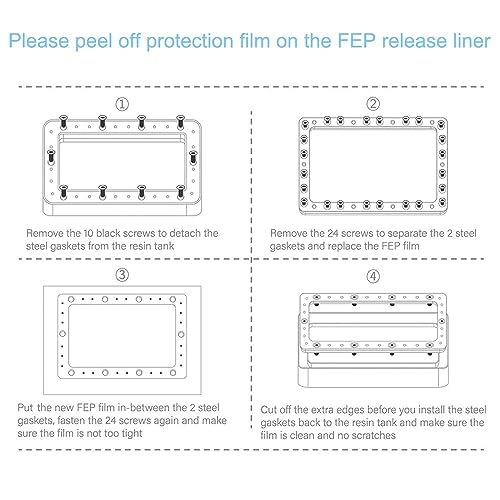 Please peel off protection film on the FEP release liner

①

Remove the 10 black screws to detach the steel gaskets from the resin tank

②

Remove the 24 screws to separate the 2 steel gaskets and replace the FEP film

③

Put the new FEP film in-between the 2 steel gaskets, fasten the 24 screws again and make sure the film is not too tight

④

Cut off the extra edges before you install the steel gaskets back to the resin tank and make sure the film is clean and no scratches