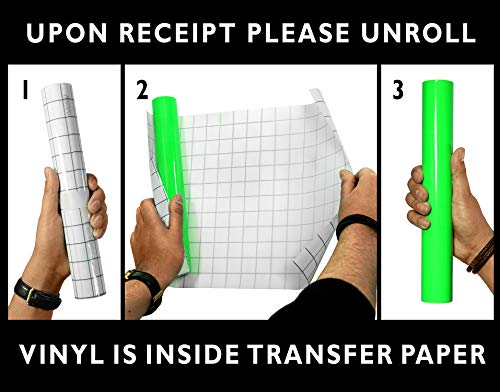 UPON RECEIPT PLEASE UNROLL

1

2

3

VINYL IS INSIDE TRANSFER PAPER