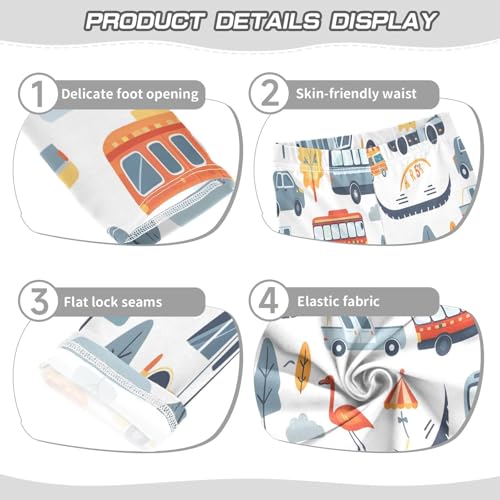 PRODUCT DETAILS DISPLAY

1 Delicate foot opening

2 Skin-friendly waist

3 Flat lock seams

4 Elastic fabric