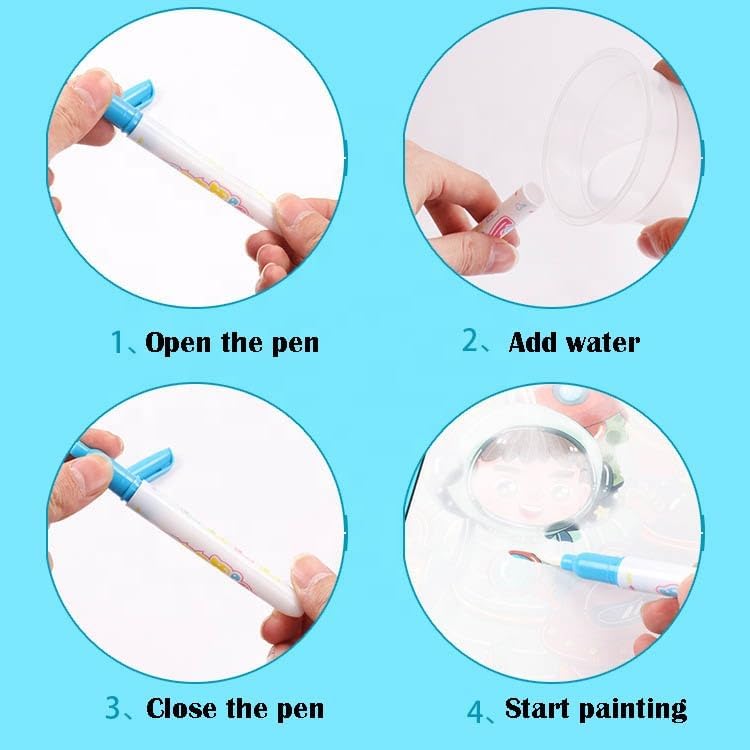 1、Open the pen

2、Add water

3、Close the pen

4、Start painting