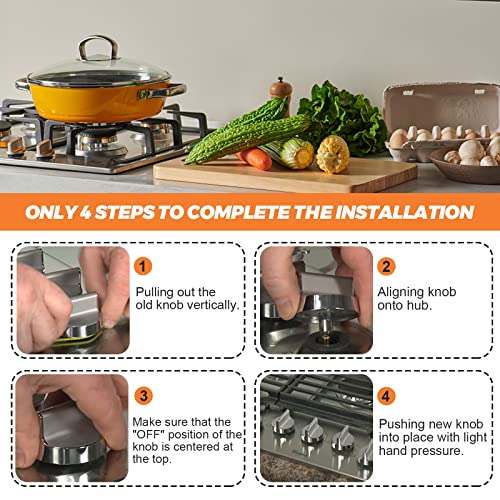 ONLY 4 STEPS TO COMPLETE THE INSTALLATION

1

Pulling out the old knob vertically.

2

Aligning knob onto hub.

3

Make sure that the "OFF" position of the knob is centered at the top.

4

Pushing new knob into place with light hand pressure.