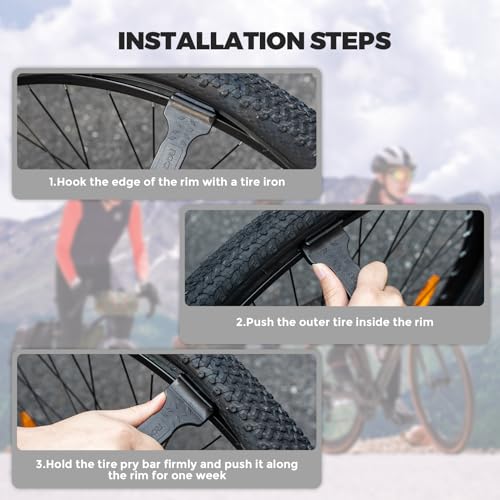 INSTALLATION STEPS

1.Hook the edge of the rim with a tire iron

2.Push the outer tire inside the rim

3.Hold the tire pry bar firmly and push it along the rim for one week