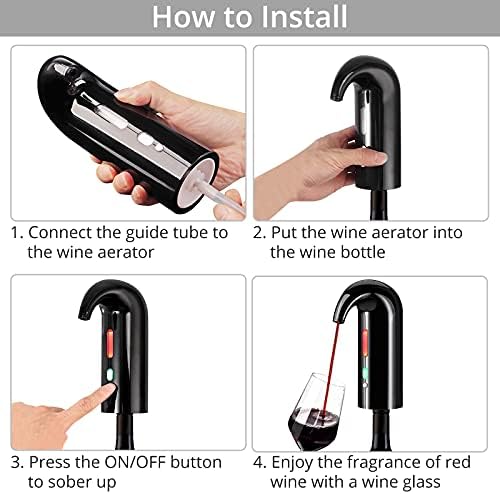 How to Install

1. Connect the guide tube to the wine aerator

2. Put the wine aerator into the wine bottle

3. Press the ON/OFF button to sober up

4. Enjoy the fragrance of red wine with a wine glass