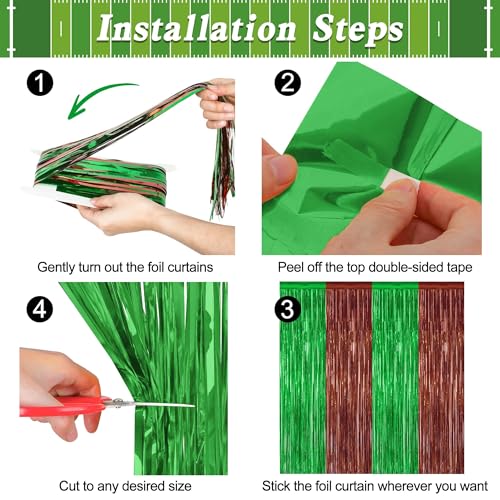 Installation Steps

1

Gently turn out the foil curtains

2

Peel off the top double-sided tape

4

Cut to any desired size

3

Stick the foil curtain wherever you want