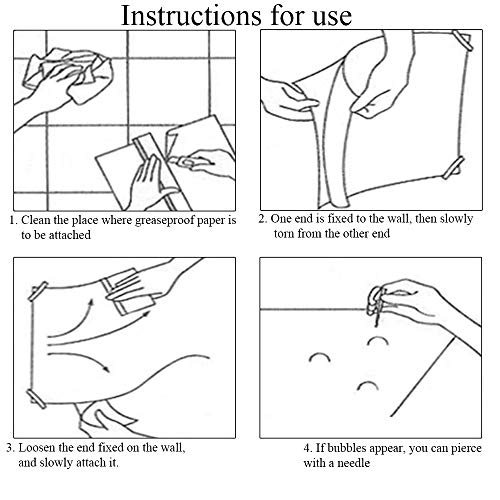 Instructions for use

1. Clean the place where greaseproof paper is to be attached

2. One end is fixed to the wall, then slowly torn from the other end

3. Loosen the end fixed on the wall, and slowly attach it.

4. If bubbles appear, you can pierce with a needle