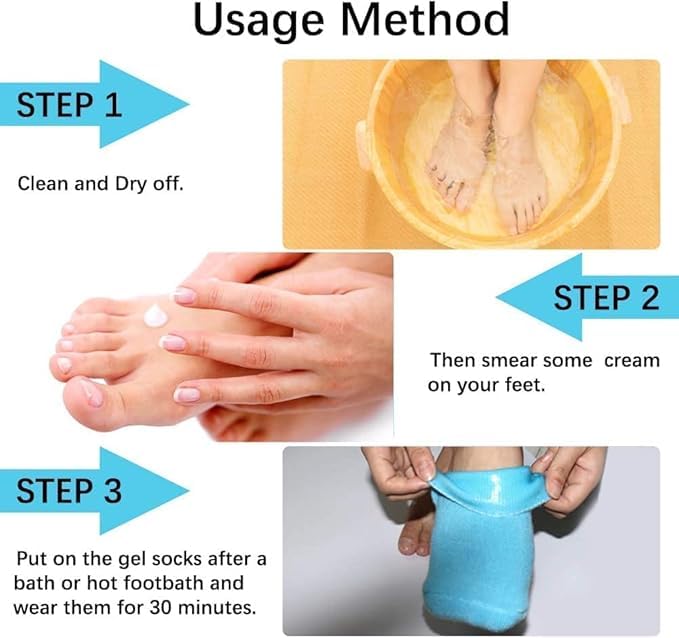 Usage Method

STEP 1

Clean and Dry off.

STEP 2

Then smear some cream on your feet.

STEP 3

Put on the gel socks after a bath or hot footbath and wear them for 30 minutes.