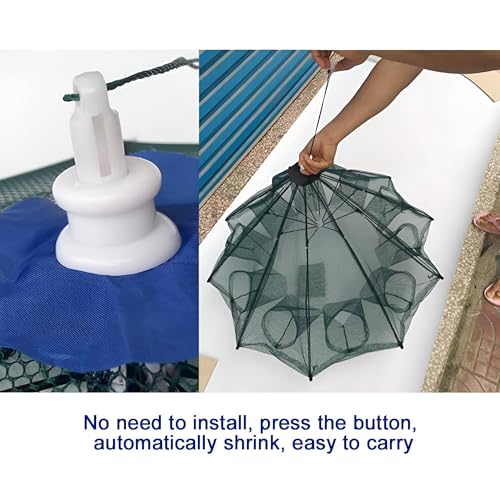 No need to install, press the button, automatically shrink, easy to carry