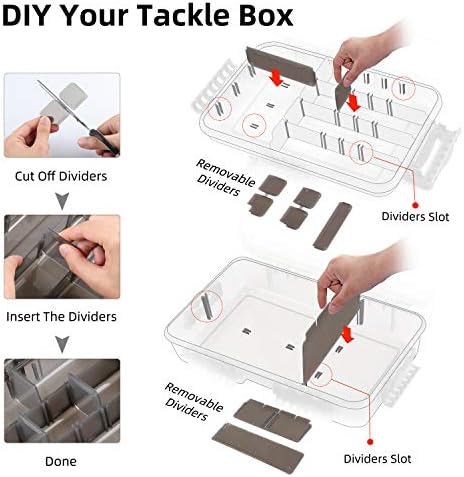 DIY Your Tackle Box

Cut Off Dividers

Insert The Dividers

Done

Removable Dividers

Dividers Slot

Removable Dividers

Dividers Slot