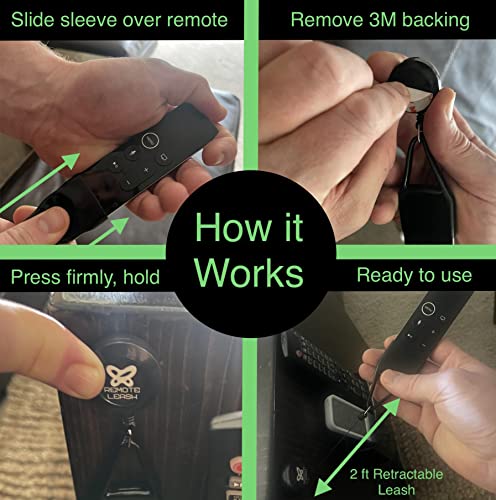 Slide sleeve over remote

Remove 3M backing

How it Works

Press firmly, hold

Ready to use

REMOTE LEASH

2 ft Retractable Leash