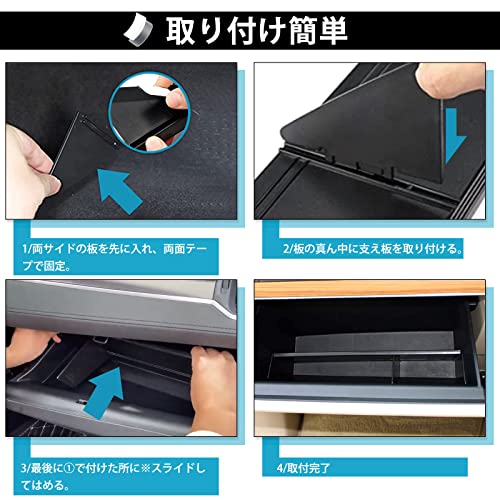 取り付け簡単

1/両サイドの板を先に入れ、両面テープで固定。

2/板の真ん中に支え板を取り付ける。

3/最後に①で付けた所に※スライドしてはめる。

4/取付完了