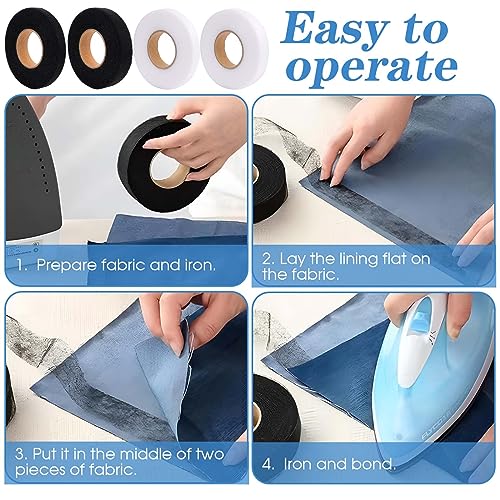 Easy to operate

1. Prepare fabric and iron.

2. Lay the lining flat on the fabric.

3. Put it in the middle of two pieces of fabric.

4. Iron and bond.