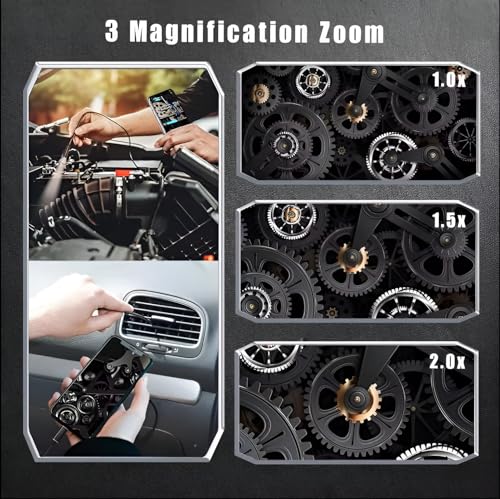 3 Magnification Zoom

1.0x

1.5x

2.0x