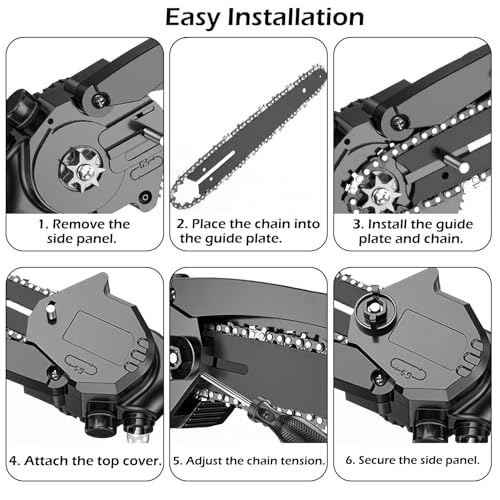 Easy Installation

1. Remove the side panel.

2. Place the chain into the guide plate.

3. Install the guide plate and chain.

4. Attach the top cover.

5. Adjust the chain tension.

6. Secure the side panel.