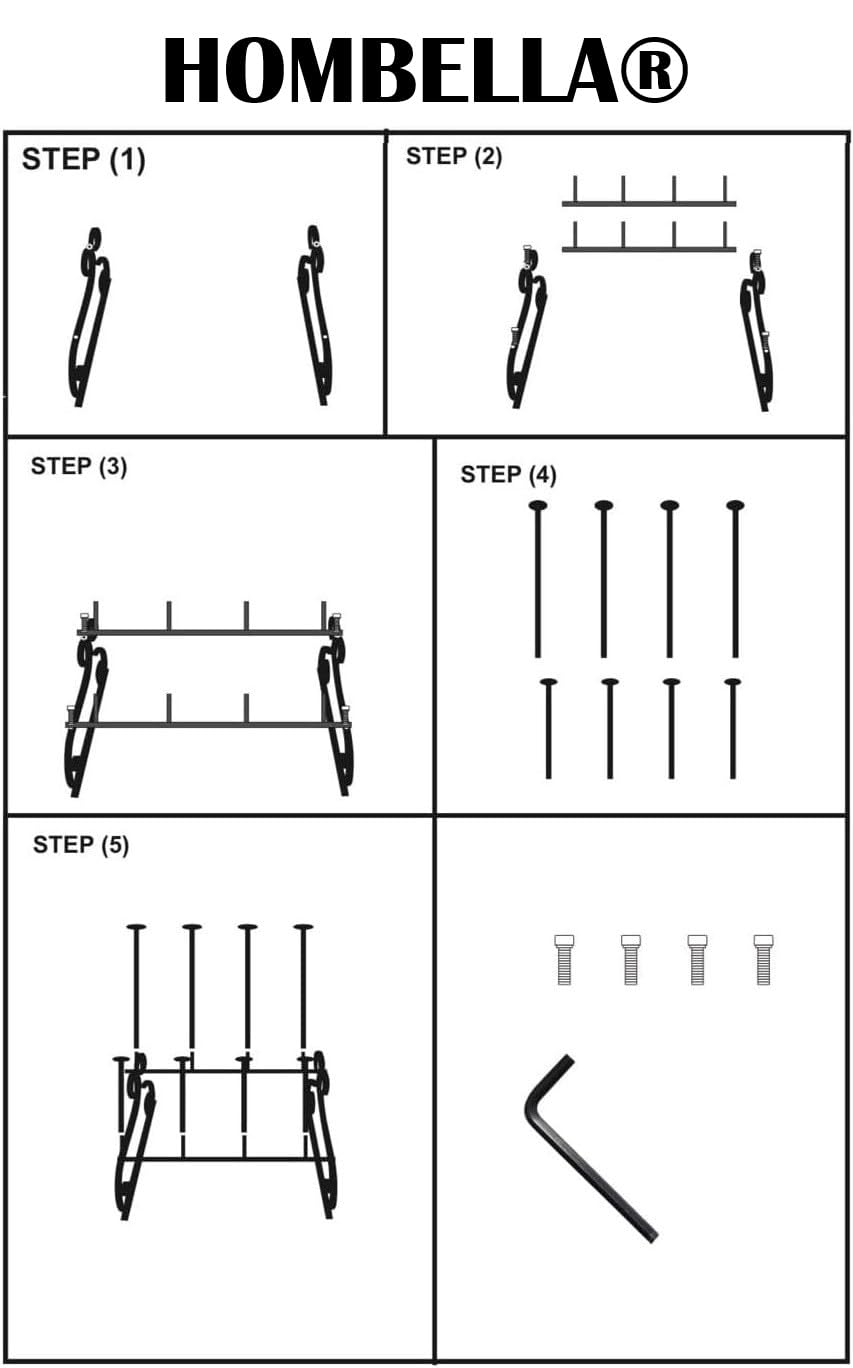 HOMBELLA®

STEP (1)

STEP (2)

STEP (3)

STEP (4)

STEP (5)