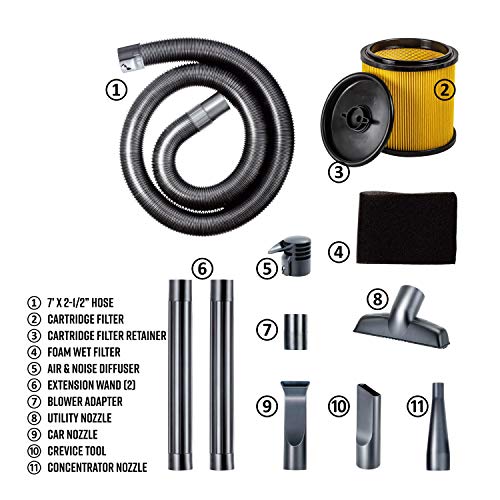 ①

②

③

④

⑤

⑥

⑦

⑧

⑨

⑩

⑪

① 7' X 2-1/2" HOSE
② CARTRIDGE FILTER
③ CARTRIDGE FILTER RETAINER
④ FOAM WET FILTER
⑤ AIR & NOISE DIFFUSER
⑥ EXTENSION WAND (2)
⑦ BLOWER ADAPTER
⑧ UTILITY NOZZLE
⑨ CAR NOZZLE
⑩ CREVICE TOOL
⑪ CONCENTRATOR NOZZLE