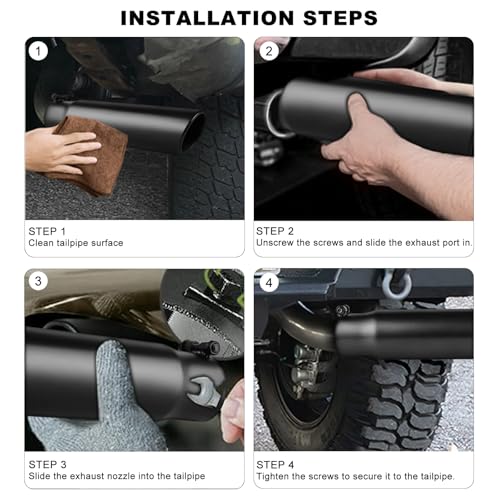 INSTALLATION STEPS

1

STEP 1
Clean tailpipe surface

2

STEP 2
Unscrew the screws and slide the exhaust port in.

3

STEP 3
Slide the exhaust nozzle into the tailpipe

4

STEP 4
Tighten the screws to secure it to the tailpipe.