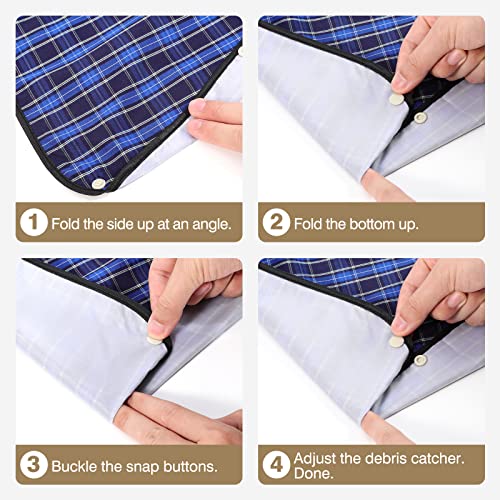 1 Fold the side up at an angle.

2 Fold the bottom up.

3 Buckle the snap buttons.

4 Adjust the debris catcher. Done.