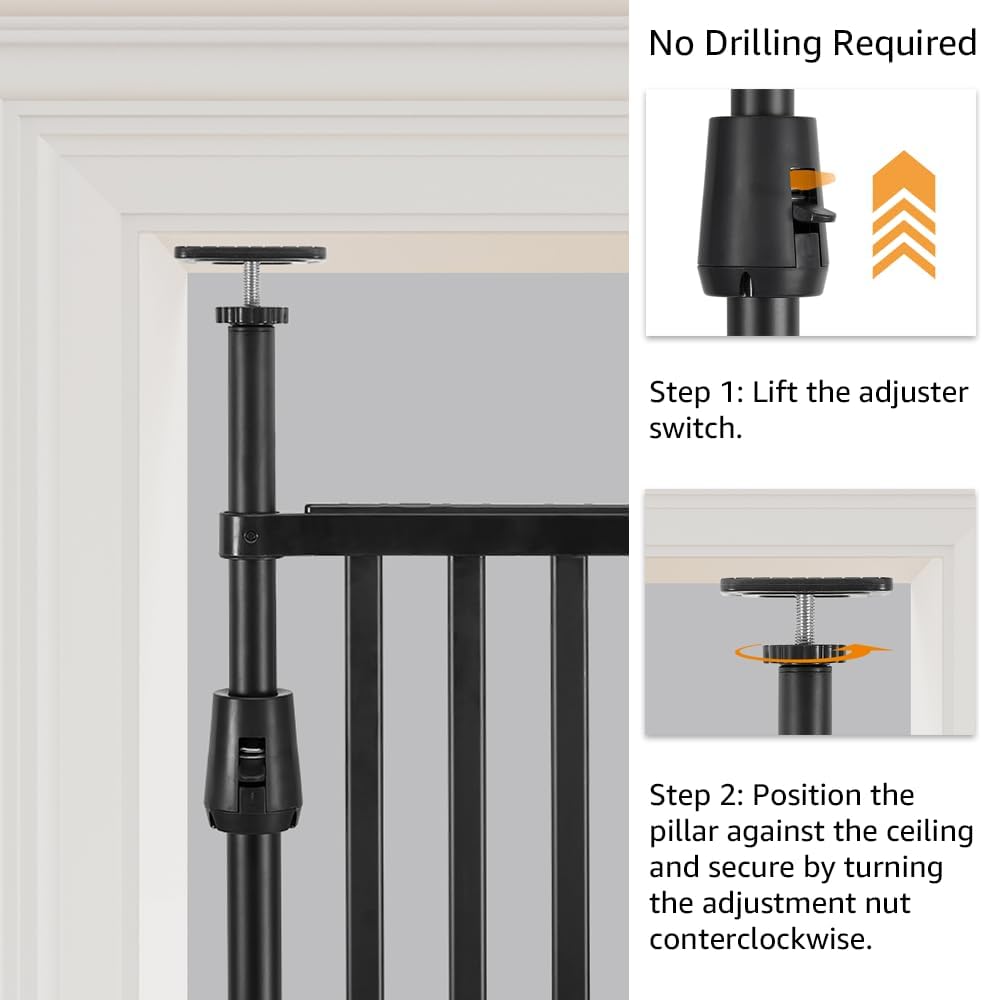 No Drilling Required

Step 1: Lift the adjuster switch.

Step 2: Position the pillar against the ceiling and secure by turning the adjustment nut conterclockwise.