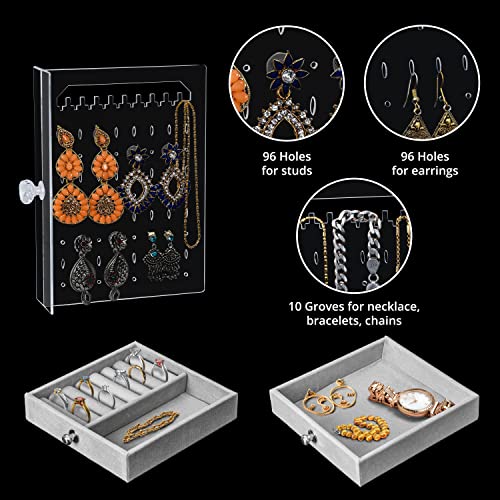 96 Holes for studs

96 Holes for earrings

10 Groves for necklace, bracelets, chains