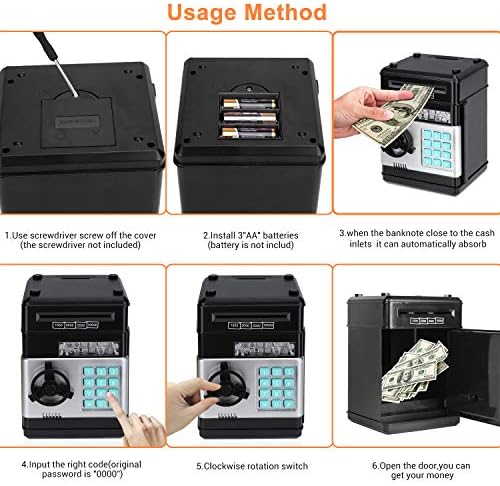 Usage Method

1.Use screwdriver screw off the cover (the screwdriver not included)

2.Install 3"AA" batteries (battery is not includ)

3.when the banknote close to the cash inlets it can automatically absorb

4.Input the right code(original password is "0000")

5.Clockwise rotation switch

6.Open the door,you can get your money