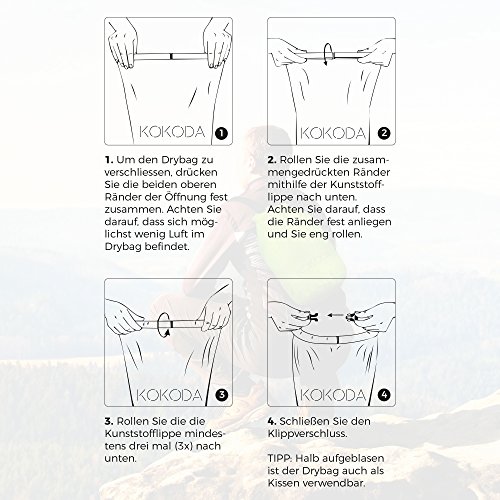 KOKODA 1

1. Um den Drybag zu verschliessen, drücken Sie die beiden oberen Ränder der Öffnung fest zusammen. Achten Sie darauf, dass sich möglichst wenig Luft im Drybag befindet.

KOKODA 2

2. Rollen Sie die zusammengedrückten Ränder mithilfe der Kunststofflippe nach unten. Achten Sie darauf, dass die Ränder fest anliegen und Sie eng rollen.

KOKODA 3

3. Rollen Sie die die Kunststofflippe mindestens drei mal (3x) nach unten.

KOKODA 4

4. Schließen Sie den Klippverschluss.

TIPP: Halb aufgeblasen ist der Drybag auch als Kissen verwendbar.