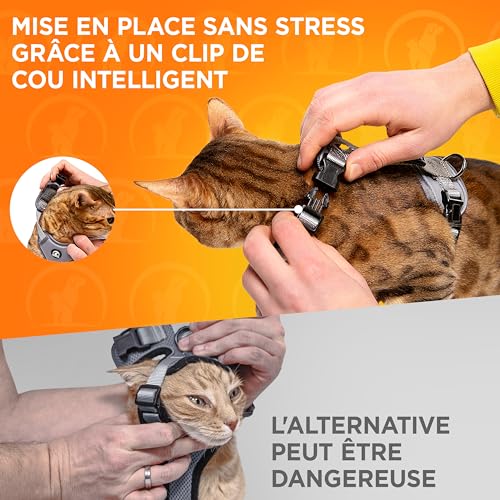 MISE EN PLACE SANS STRESS GRÂCE À UN CLIP DE COU INTELLIGENT

L'ALTERNATIVE PEUT ÊTRE DANGEREUSE