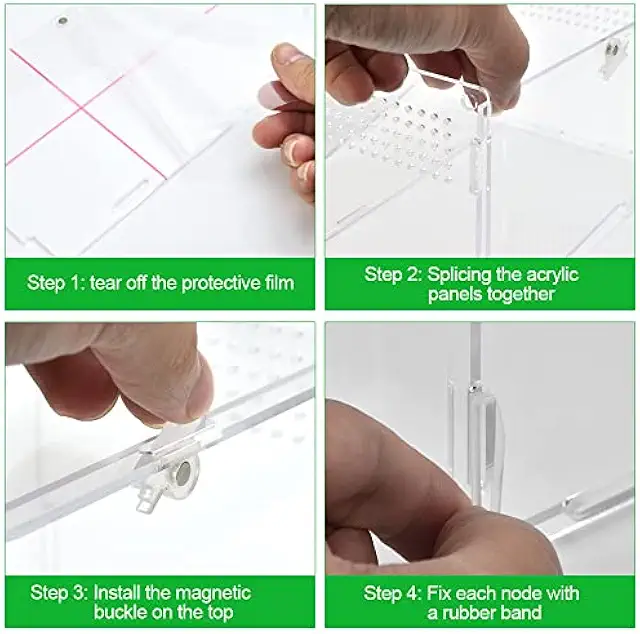 Step 1: tear off the protective film

Step 2: Splicing the acrylic panels together

Step 3: Install the magnetic buckle on the top

Step 4: Fix each node with a rubber band